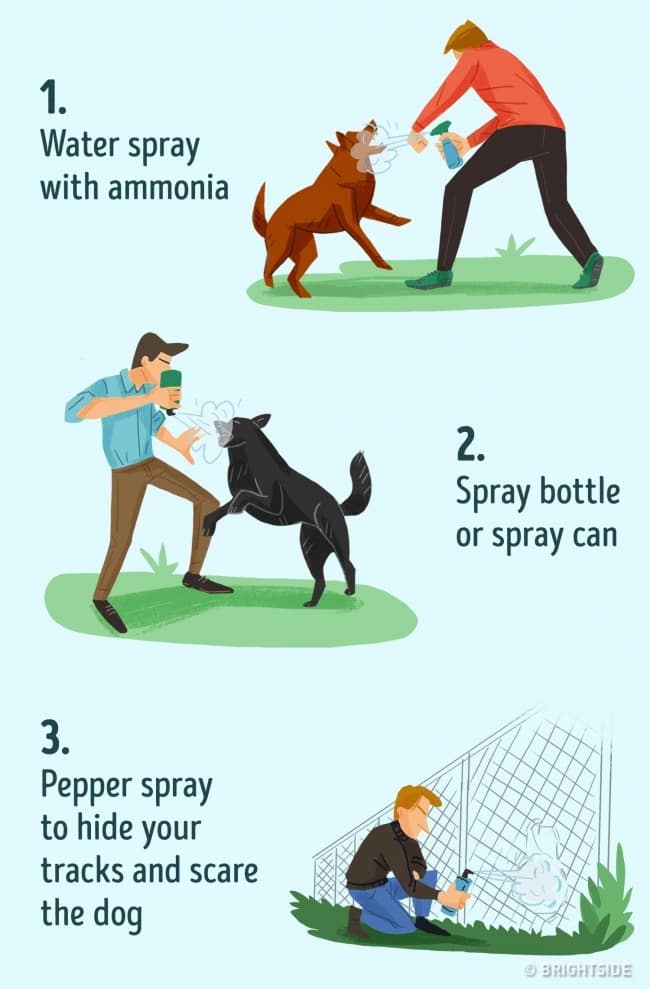 1.
Water spray with ammonia

2.
Spray bottle or spray can

3.
Pepper spray to hide your tracks and scare the dog

© BRIGHTSIDE